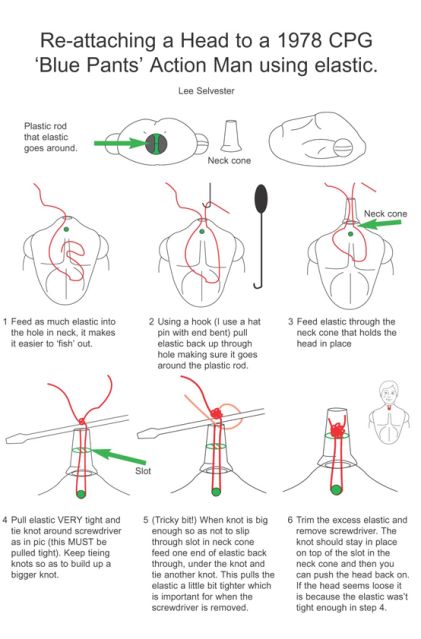 Re-attaching a Head to a 1978 CPG 'Blue Pants' Action Man using elastic.

Lee Selvester

Plastic rod that elastic goes around.

Neck cone

Neck cone

1 Feed as much elastic into the hole in neck, it makes it easier to 'fish' out.

2 Using a hook (I use a hat pin with end bent) pull elastic back up through hole making sure it goes around the plastic rod.

3 Feed elastic through the neck cone that holds the head in place

Slot

4 Pull elastic VERY tight and tie knot around screwdriver as in pic (this MUST be pulled tight). Keep tieing knots so as to build up a bigger knot.

5 (Tricky bit!) When knot is big enough so as not to slip through slot in neck cone feed one end of elastic back through, under the knot and tie another knot. This pulls the elastic a little bit tighter which is important for when the screwdriver is removed.

6 Trim the excess elastic and remove screwdriver. The knot should stay in place on top of the slot in the neck cone and then you can push the head back on. If the head seems loose it is because the elastic wasn't tight enough in step 4.